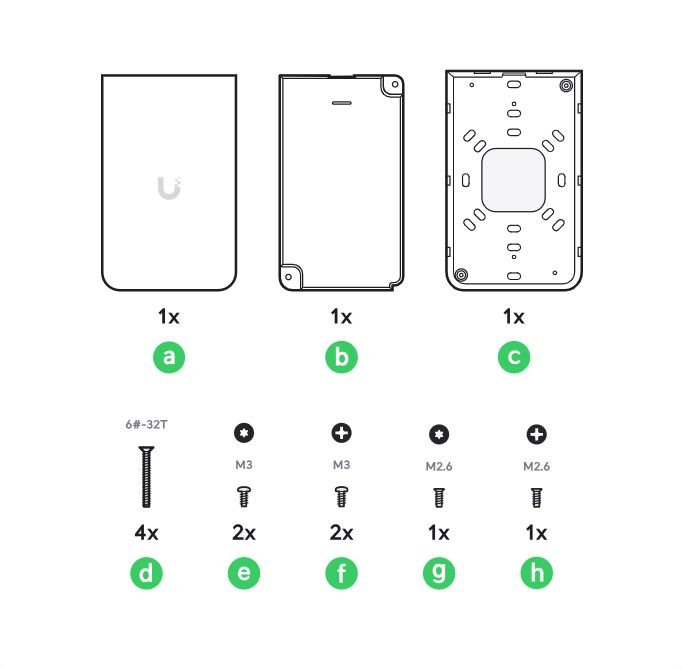 1x
a

1x
b

1x
c

6#-32T
4x
d

M3
2x
e

M3
2x
f

M2.6
1x
g

M2.6
1x
h